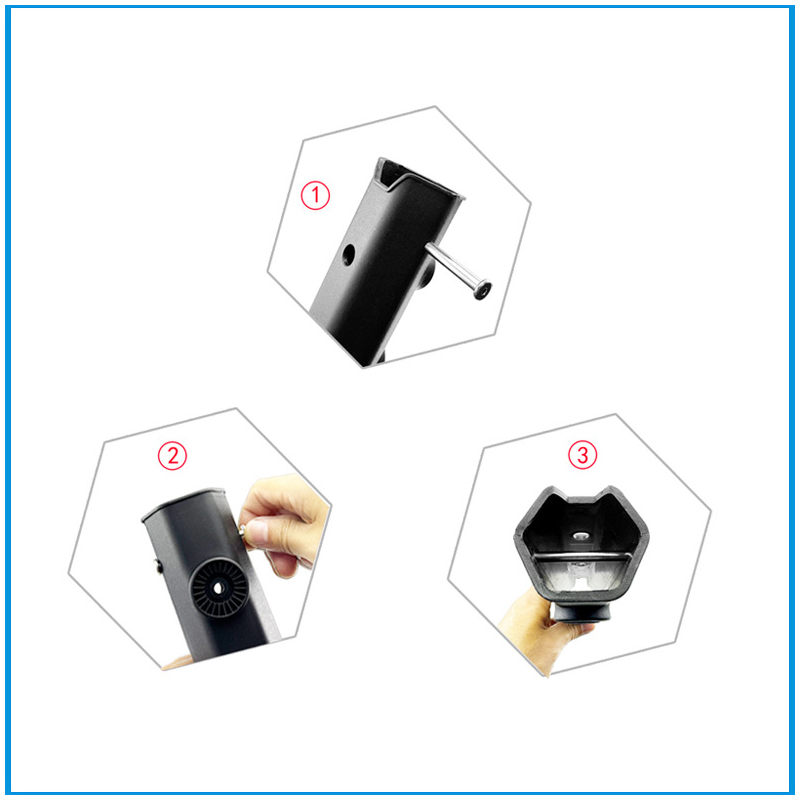 ①

②

③