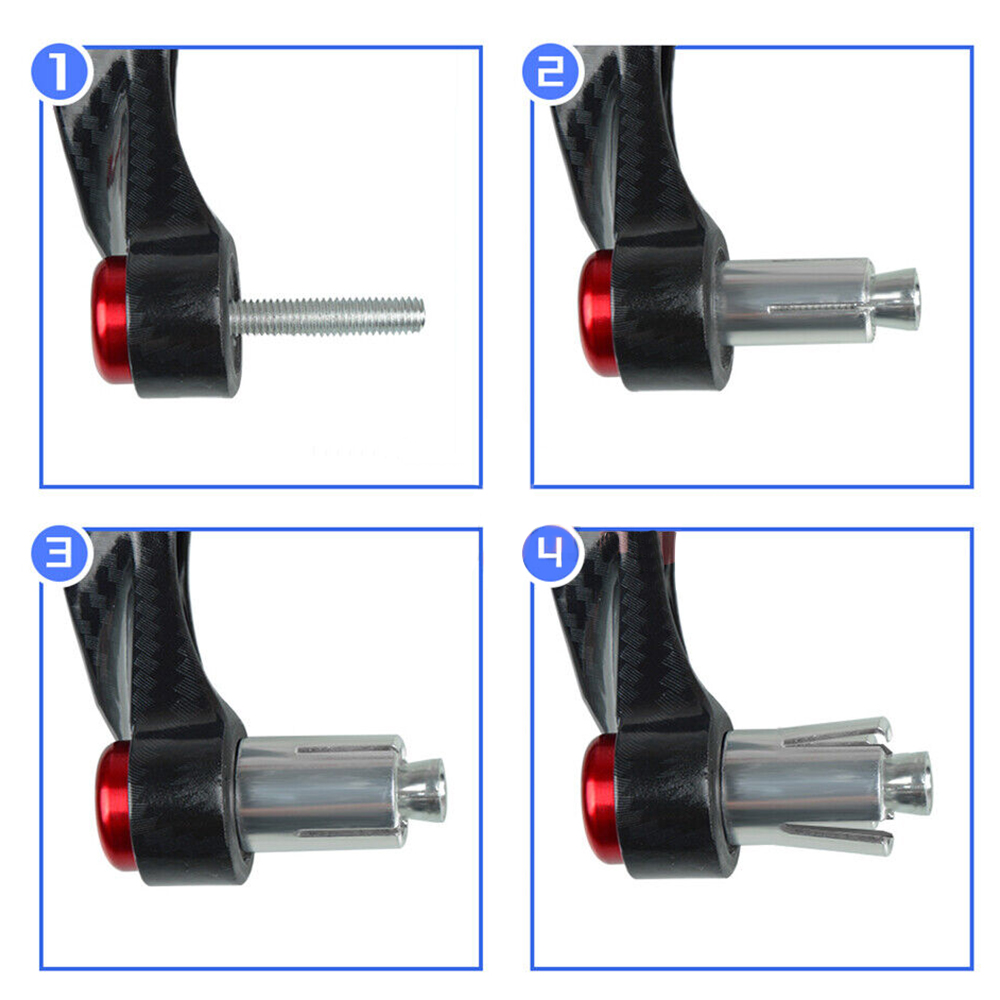 1

2

3

4