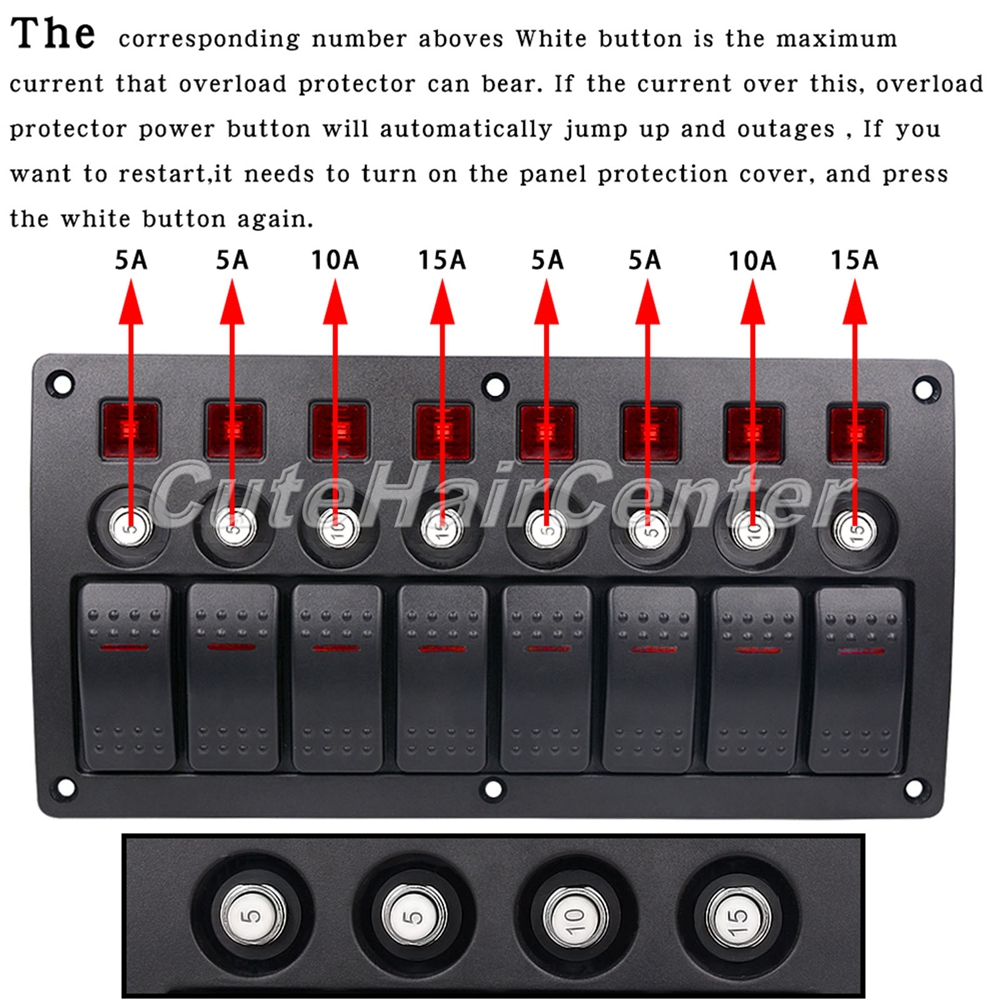 The corresponding number aboves White button is the maximum current that overload protector can bear. If the current over this, overload protector power button will automatically jump up and outages , If you want to restart,it needs to turn on the panel protection cover, and press the white button again.

5A 5A 10A 15A 5A 5A 10A 15A

CuteHairCenter

5 5 10 15 5 5 10 15

5 5 10 15