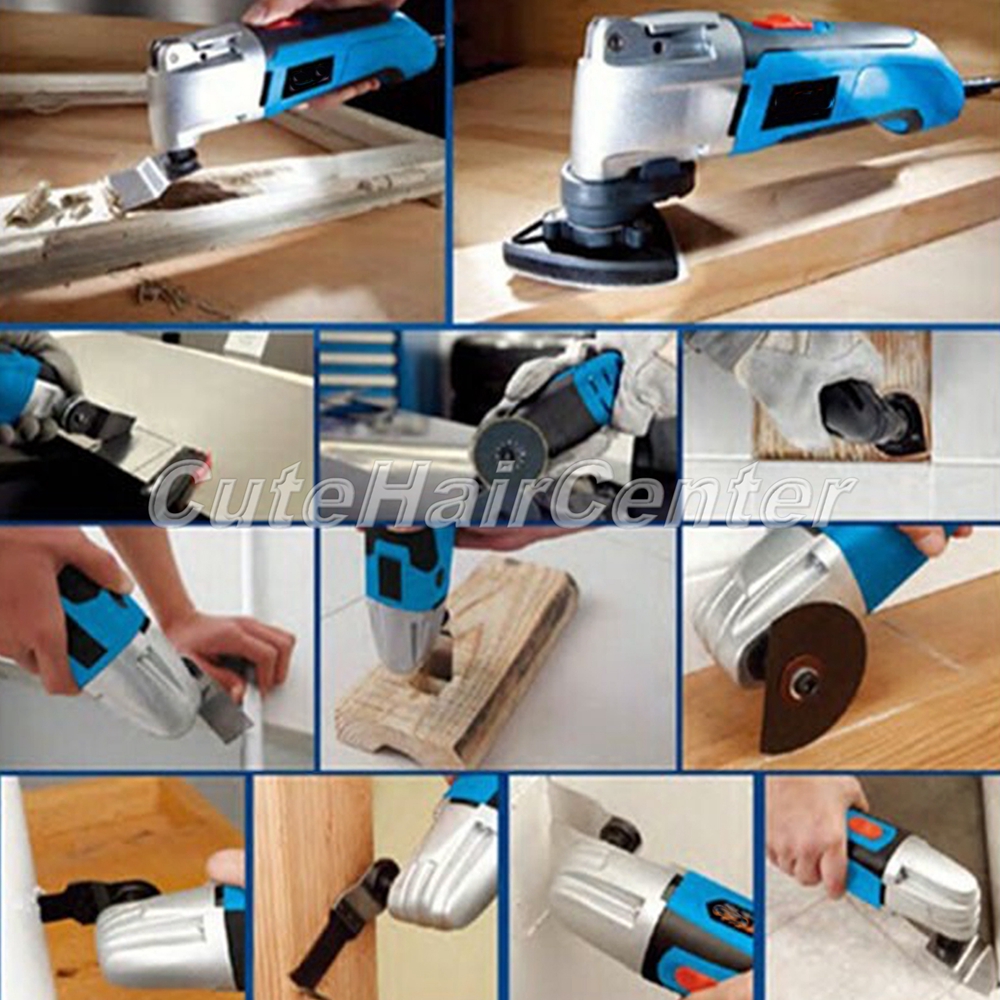 CuteHairCenter