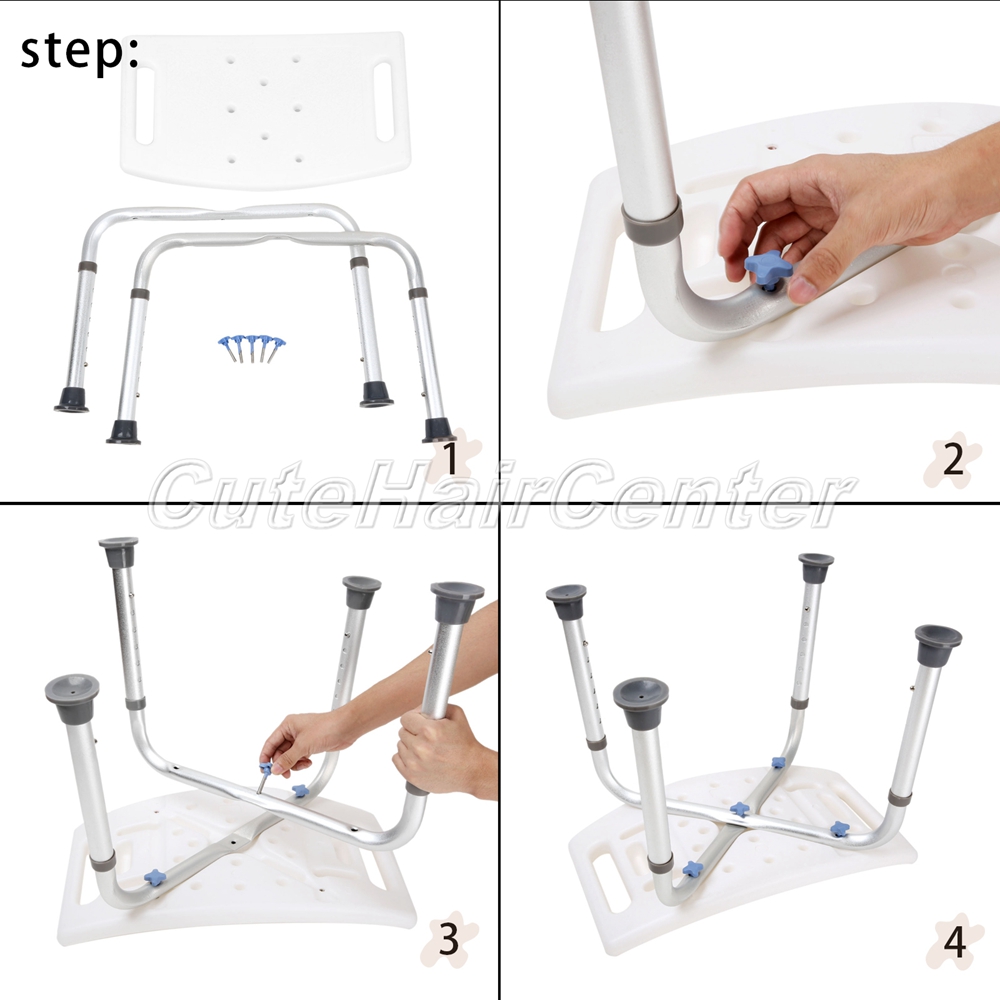 step:

1

2

CuteHairCenter

3

4