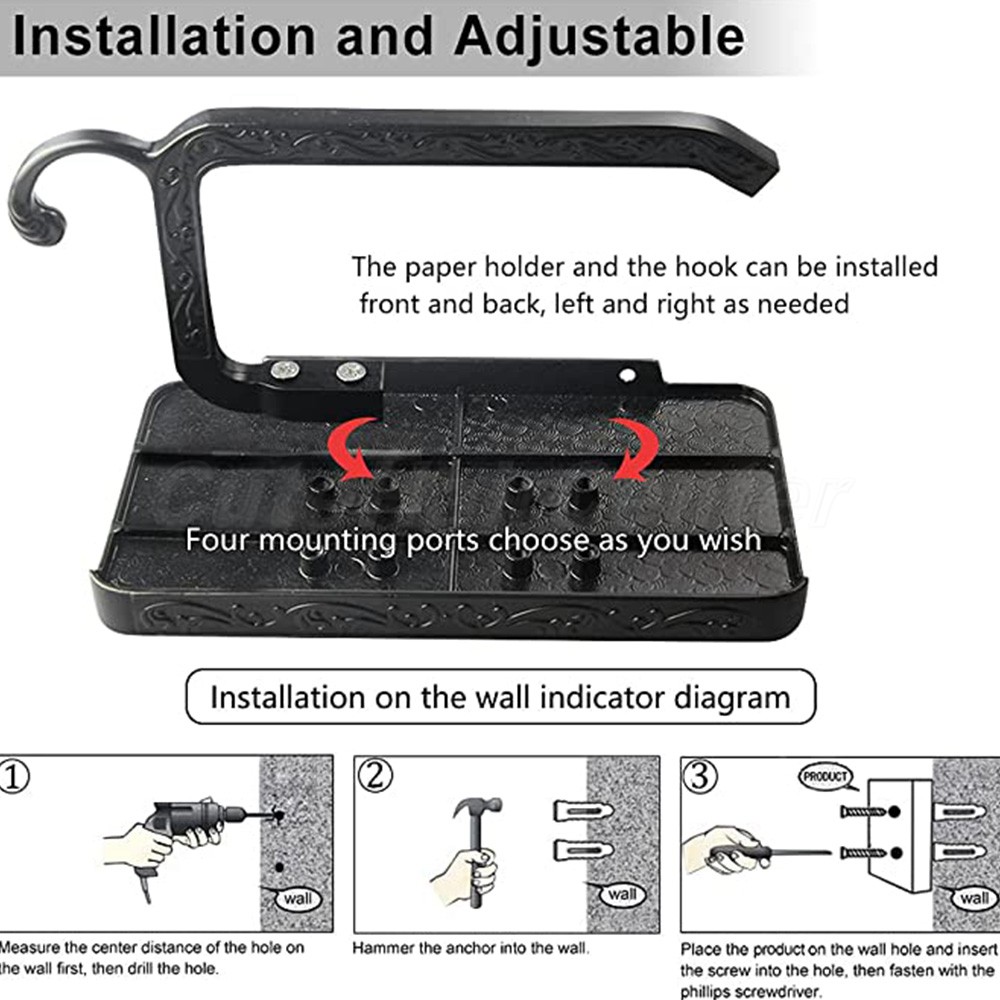 Installation and Adjustable

The paper holder and the hook can be installed front and back, left and right as needed

Four mounting ports choose as you wish

Installation on the wall indicator diagram

①

wall

Measure the center distance of the hole on the wall first, then drill the hole.

②

wall

Hammer the anchor into the wall.

③

PRODUCT

wall

Place the product on the wall hole and insert the screw into the hole, then fasten with the phillips screwdriver.