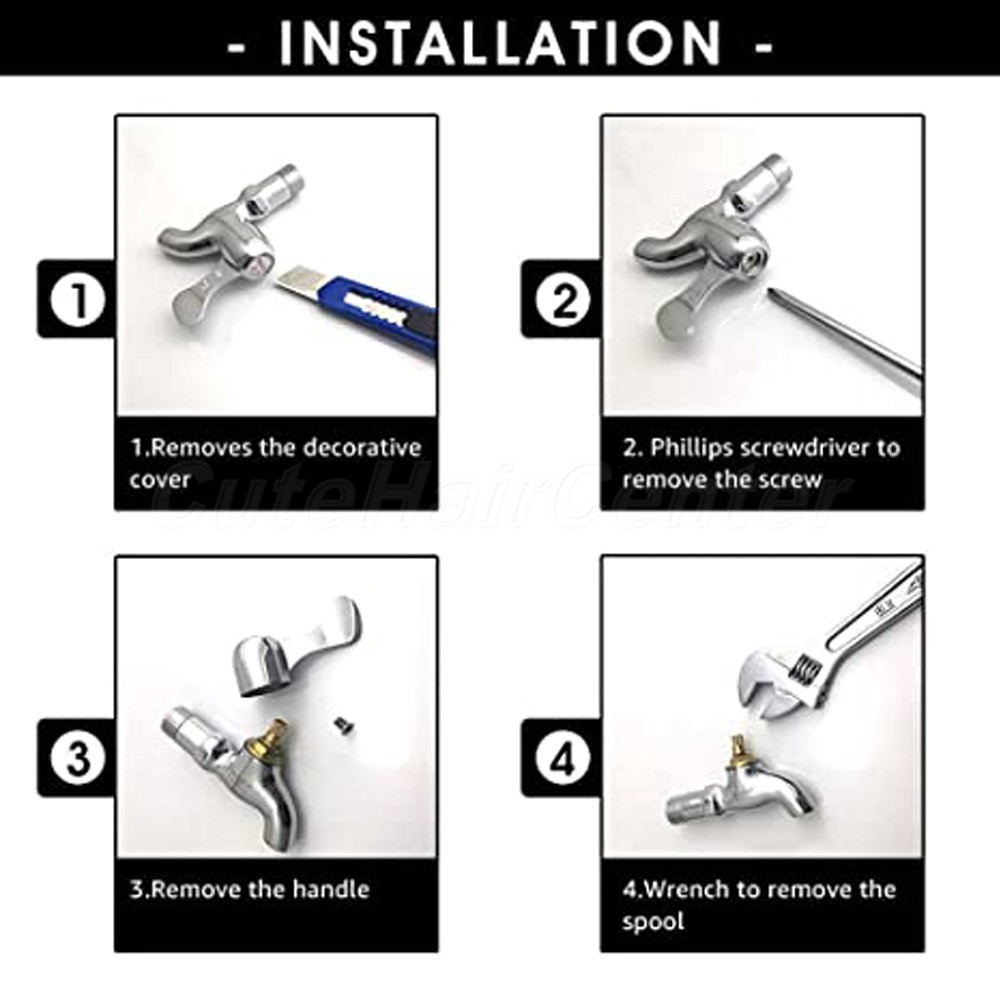 - INSTALLATION -

1

1.Removes the decorative cover

2

2. Phillips screwdriver to remove the screw

CuteHairCenter

3

3.Remove the handle

4

4.Wrench to remove the spool