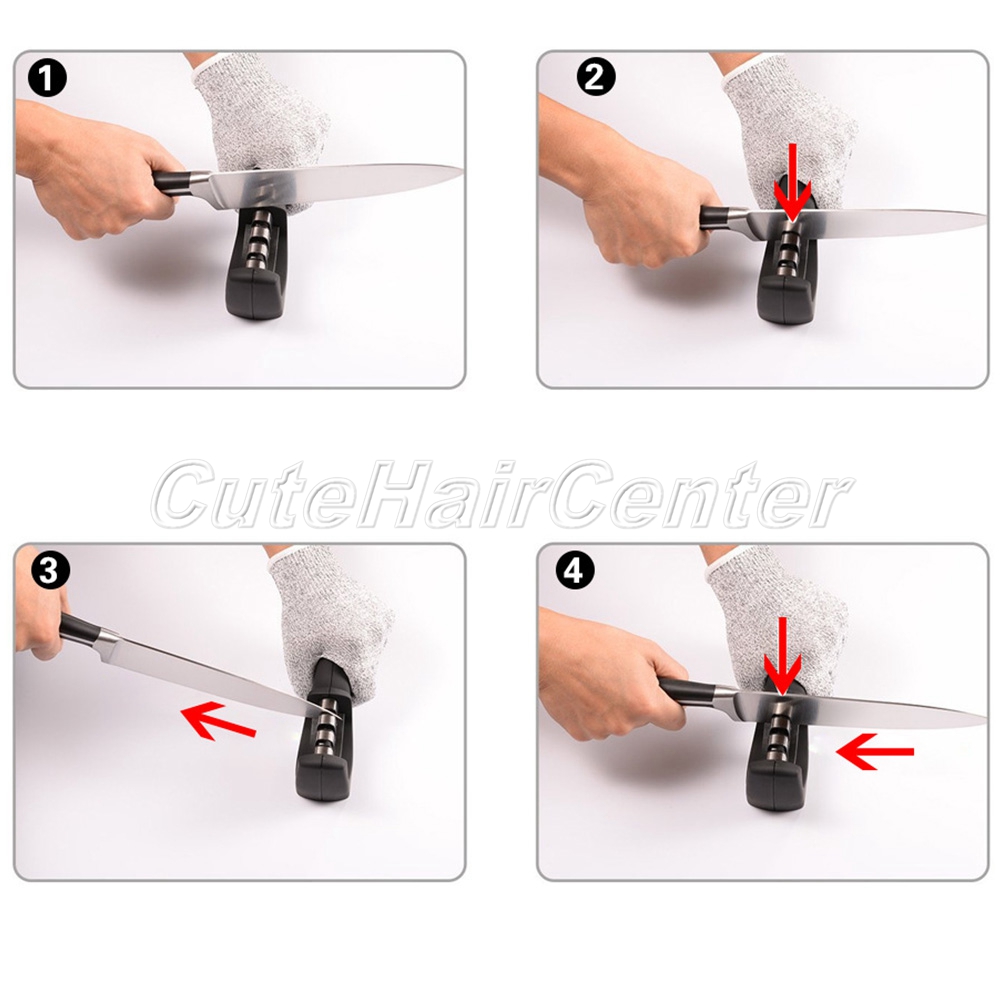 1

2

CuteHairCenter

3

4